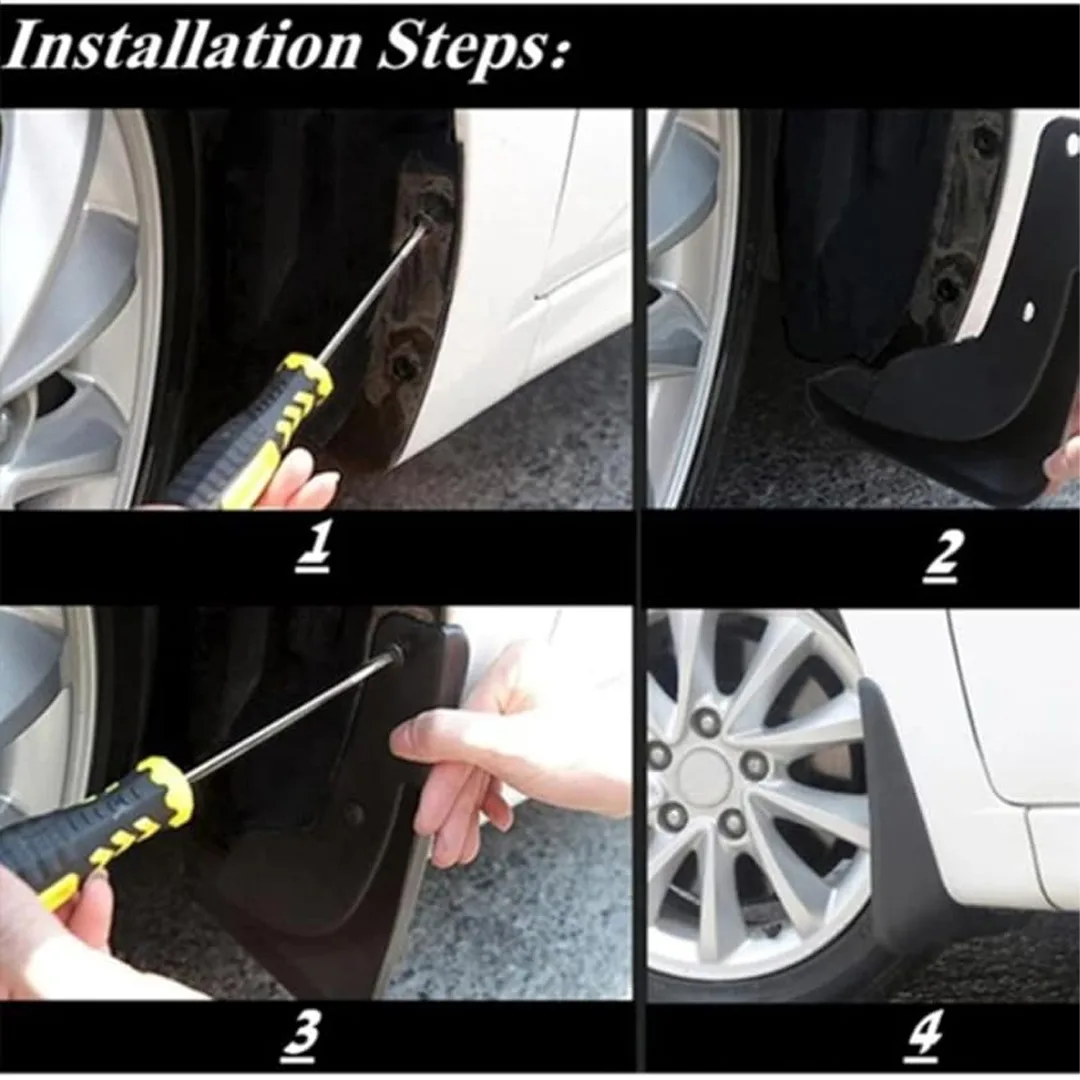 Installation Steps:

1

2

3

4