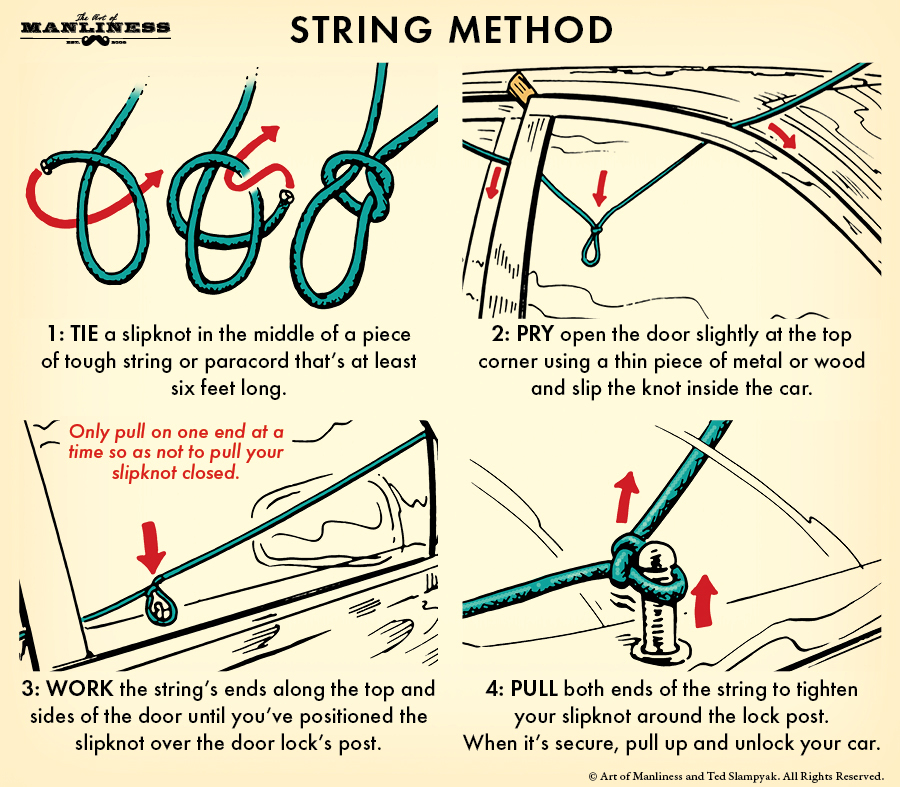 The Art of
MANLINESS
EST. 2008

STRING METHOD

1: TIE a slipknot in the middle of a piece of tough string or paracord that's at least six feet long.

2: PRY open the door slightly at the top corner using a thin piece of metal or wood and slip the knot inside the car.

Only pull on one end at a time so as not to pull your slipknot closed.

3: WORK the string's ends along the top and sides of the door until you've positioned the slipknot over the door lock's post.

4: PULL both ends of the string to tighten your slipknot around the lock post. When it's secure, pull up and unlock your car.

© Art of Manliness and Ted Slampyak. All Rights Reserved.