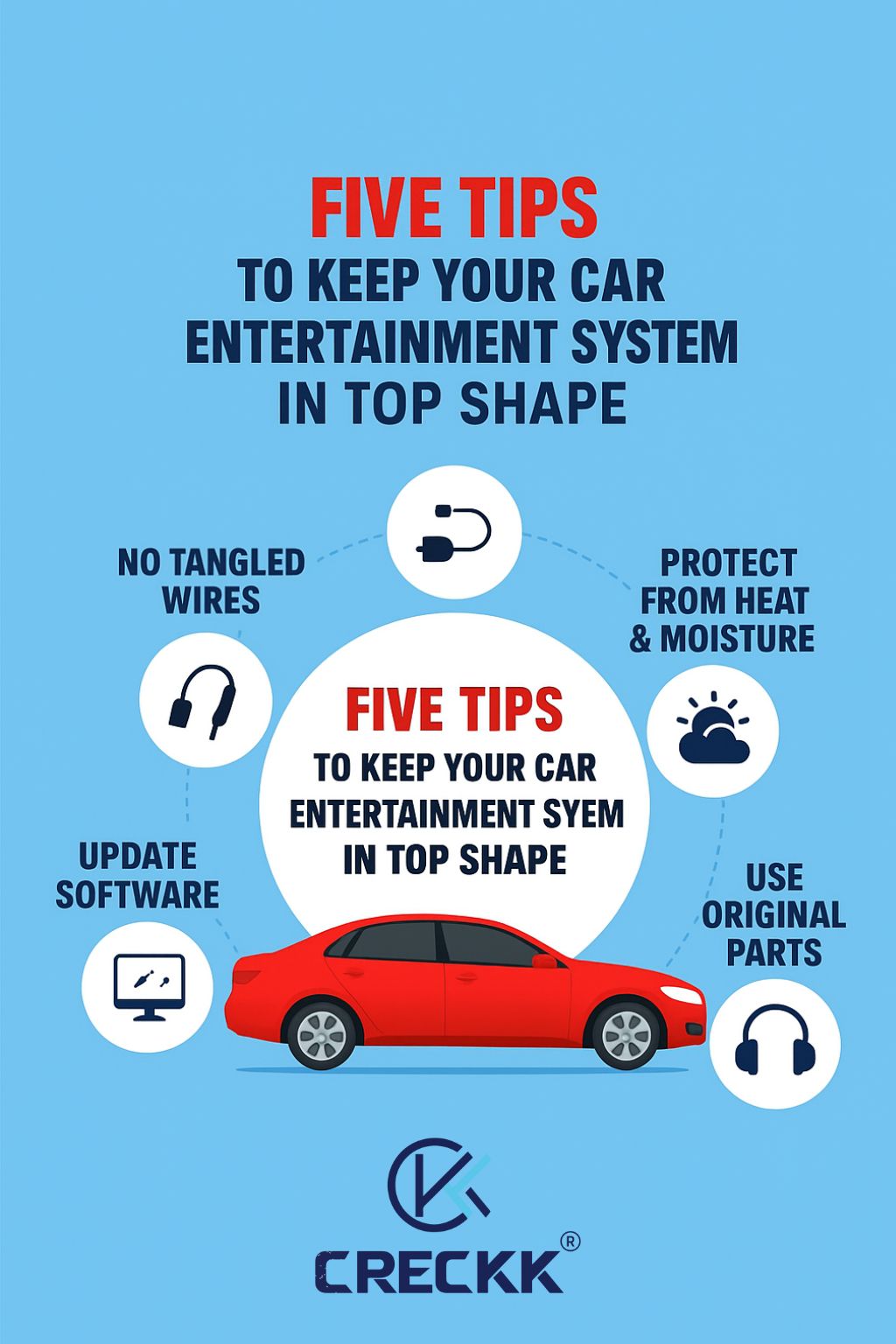 FIVE TIPS
TO KEEP YOUR CAR ENTERTAINMENT SYSTEM IN TOP SHAPE

NO TANGLED WIRES

PROTECT FROM HEAT & MOISTURE

FIVE TIPS
TO KEEP YOUR CAR ENTERTAINMENT SYEM IN TOP SHAPE

UPDATE SOFTWARE

USE ORIGINAL PARTS

CRECKK®