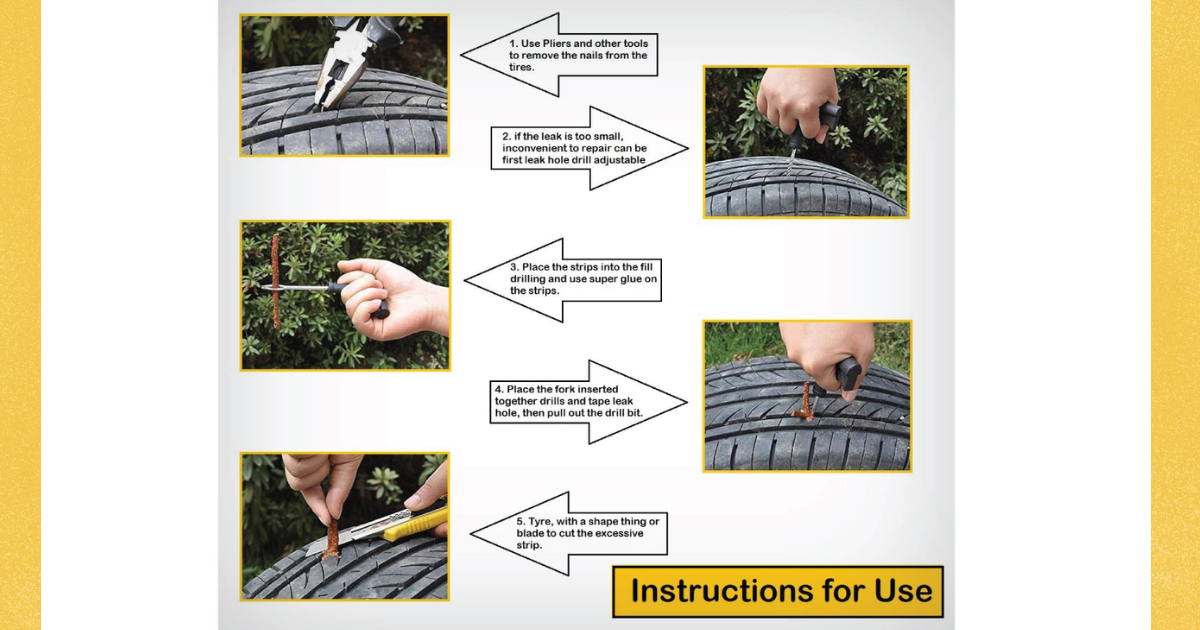 1. Use Pliers and other tools to remove the nails from the tires.

2. if the leak is too small, inconvenient to repair can be first leak hole drill adjustable

3. Place the strips into the fill drilling and use super glue on the strips.

4. Place the fork inserted together drills and tape leak hole, then pull out the drill bit.

5. Tyre, with a shape thing or blade to cut the excessive strip.

Instructions for Use