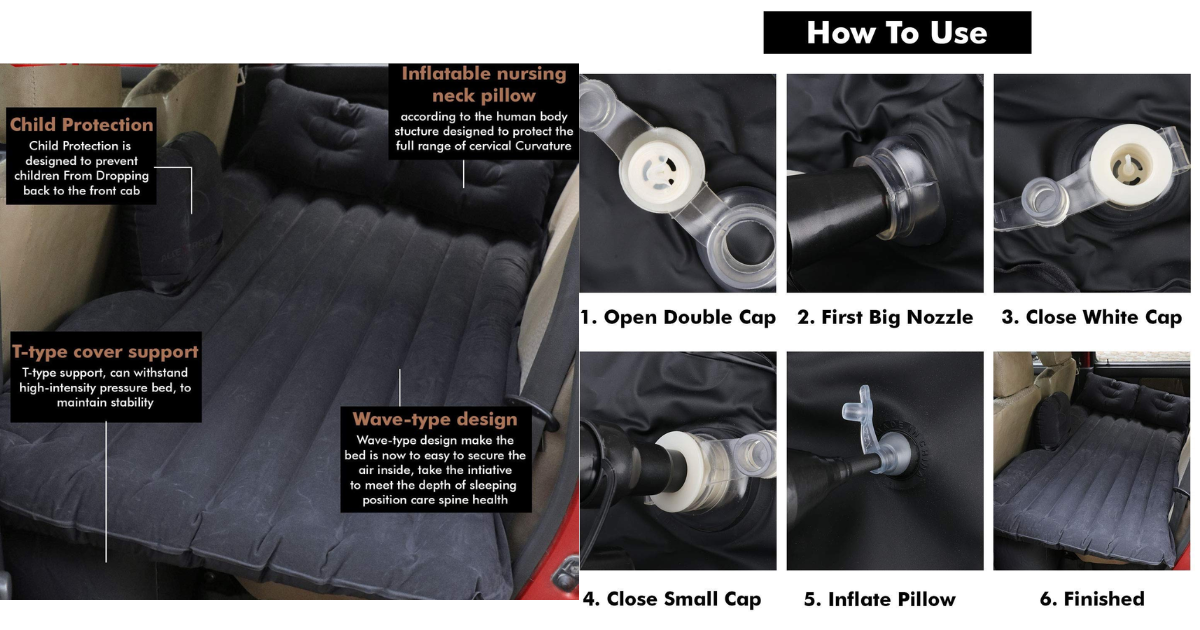 Child Protection
Child Protection is designed to prevent children From Dropping back to the front cab

Inflatable nursing neck pillow
according to the human body stucture designed to protect the full range of cervical Curvature

T-type cover support
T-type support, can withstand high-intensity pressure bed, to maintain stability

Wave-type design
Wave-type design make the bed is now to easy to secure the air inside, take the intiative to meet the depth of sleeping position care spine health

How To Use

1. Open Double Cap
2. First Big Nozzle
3. Close White Cap
4. Close Small Cap
5. Inflate Pillow
6. Finished