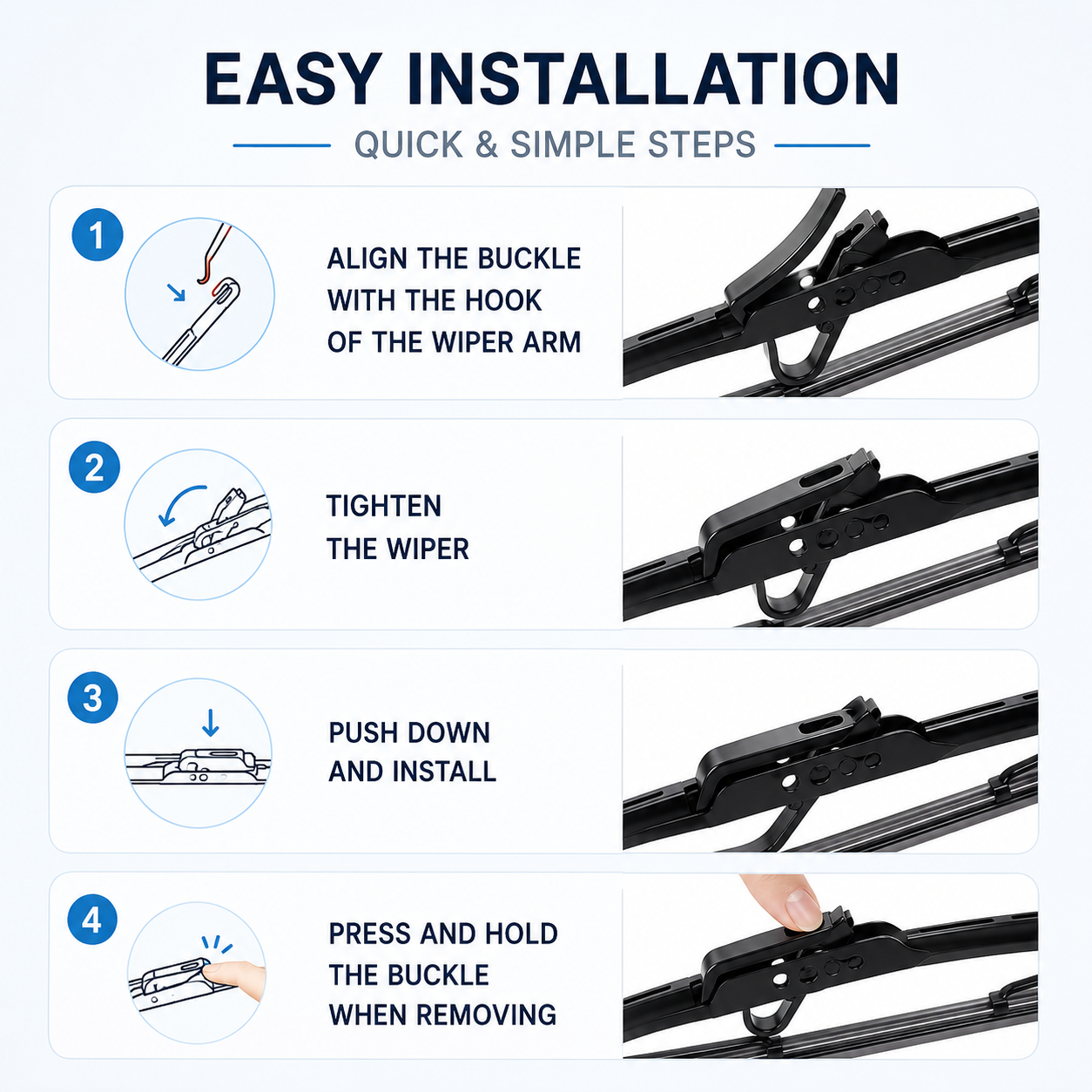 EASY INSTALLATION

QUICK & SIMPLE STEPS

1

ALIGN THE BUCKLE WITH THE HOOK OF THE WIPER ARM

2

TIGHTEN THE WIPER

3

PUSH DOWN AND INSTALL

4

PRESS AND HOLD THE BUCKLE WHEN REMOVING